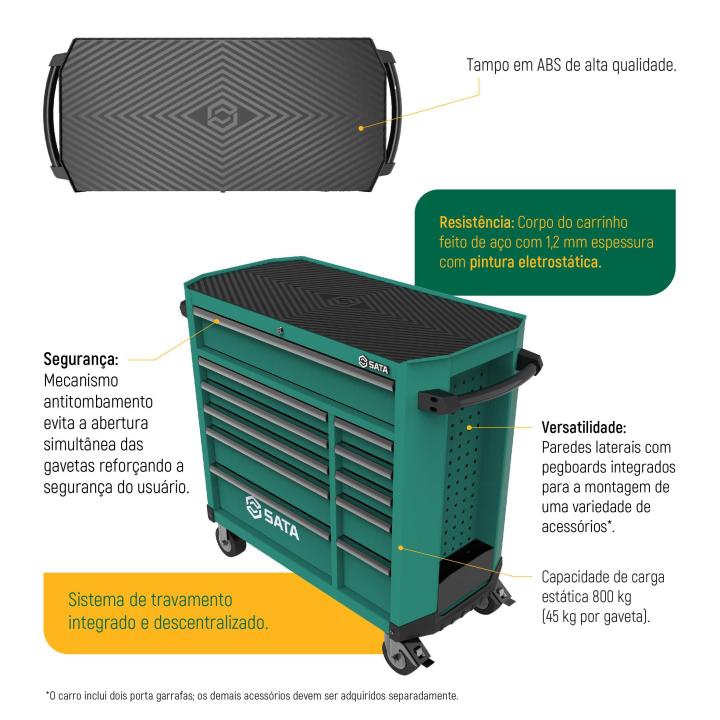 Tampo em ABS de alta qualidade.

Resistência: Corpo do carrinho feito de aço com 1,2 mm espessura com pintura eletrostática.

Segurança: Mecanismo antitombamento evita a abertura simultânea das gavetas reforçando a segurança do usuário.

SATA

SATA

Versatilidade: Paredes laterais com pegboards integrados para a montagem de uma variedade de acessórios*.

Capacidade de carga estática 800 kg (45 kg por gaveta).

Sistema de travamento integrado e descentralizado.

*O carro inclui dois porta garrafas; os demais acessórios devem ser adquiridos separadamente.